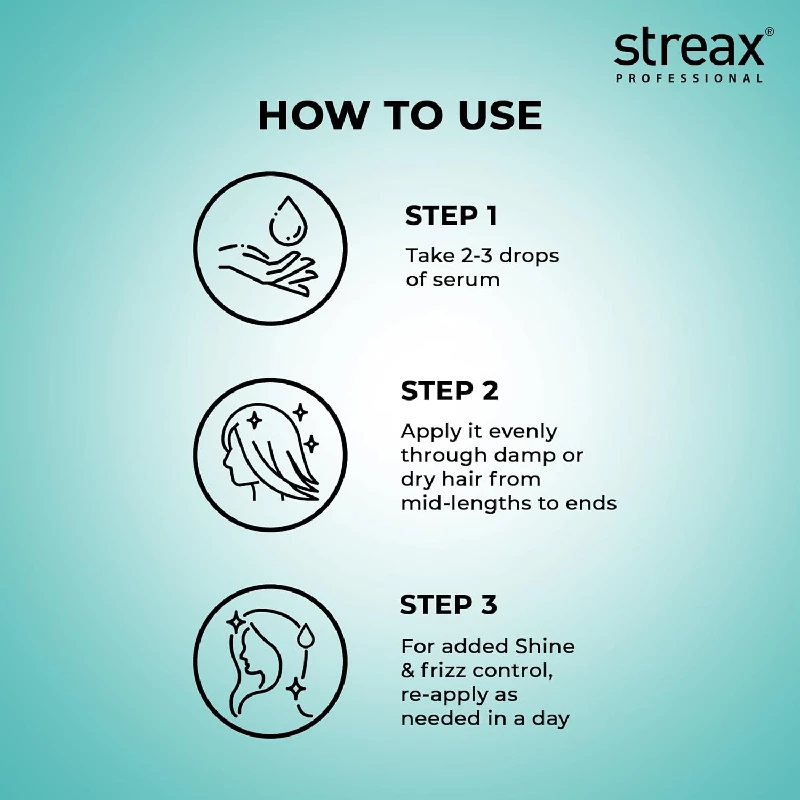 streax®
PROFESSIONAL

HOW TO USE

STEP 1

Take 2-3 drops of serum

STEP 2

Apply it evenly through damp or dry hair from mid-lengths to ends

STEP 3

For added Shine & frizz control, re-apply as needed in a day